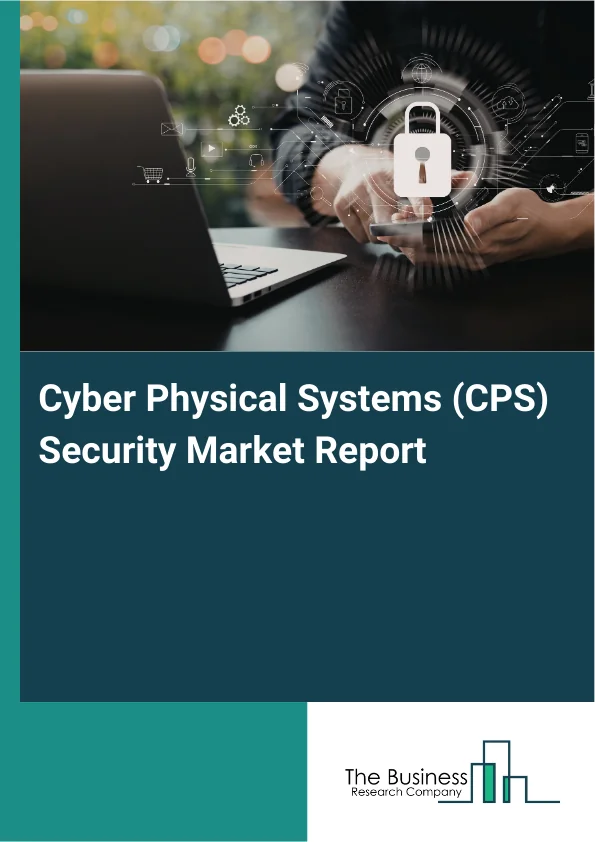 Cyber Physical Systems (CPS) Security Market Report

The Business
Research Company