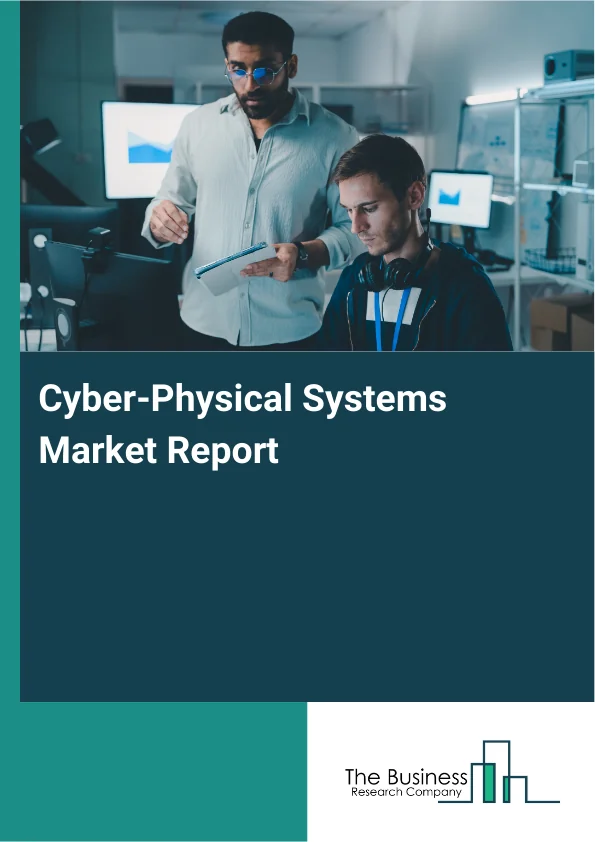 Cyber-Physical Systems Market Report

The Business
Research Company