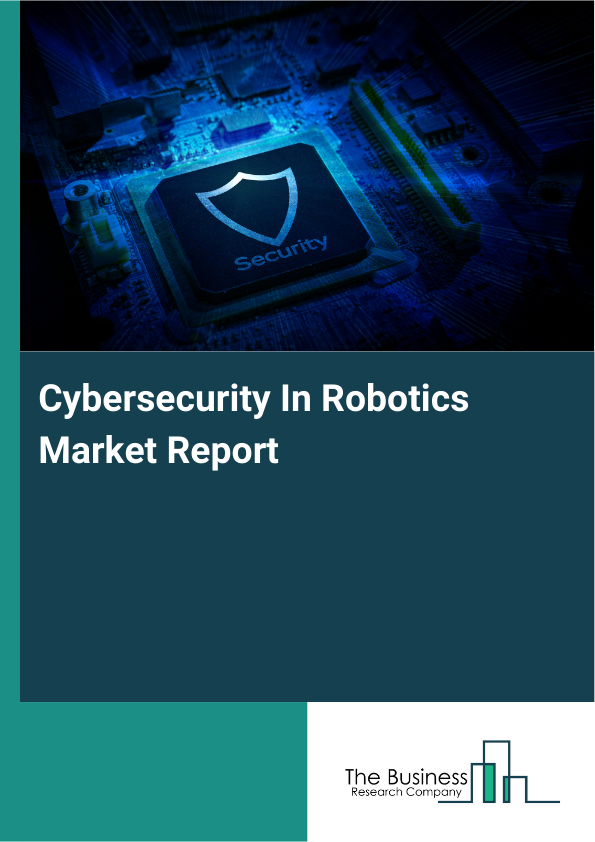 Security

Cybersecurity In Robotics Market Report

The Business
Research Company