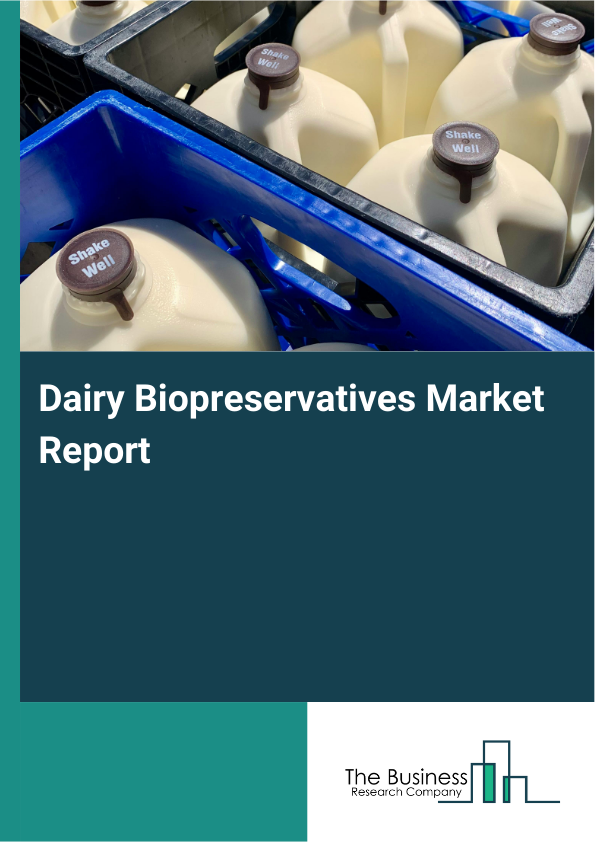 Shake Well

Shake Well

Shake Well

Dairy Biopreservatives Market Report

The Business
Research Company