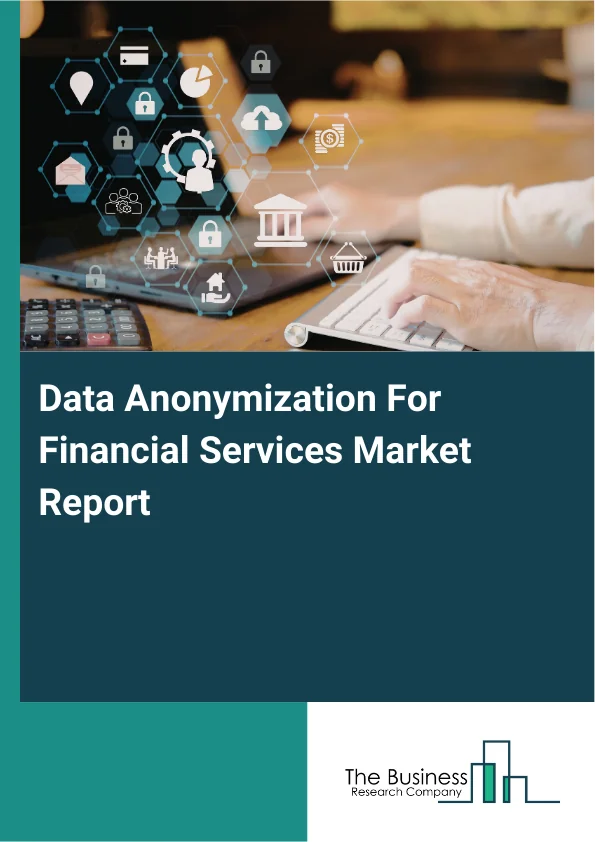 Data Anonymization For Financial Services Market Report

The Business
Research Company