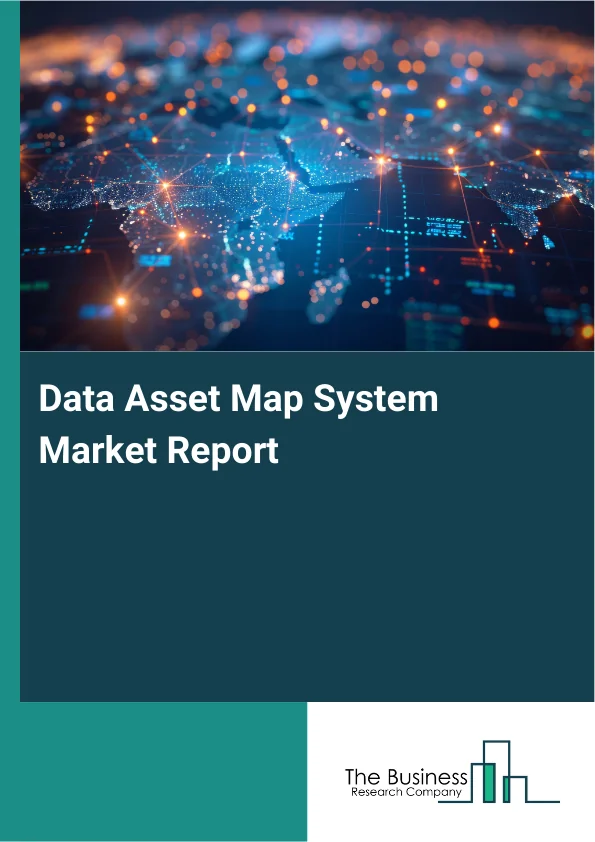 Data Asset Map System Market Report

The Business
Research Company