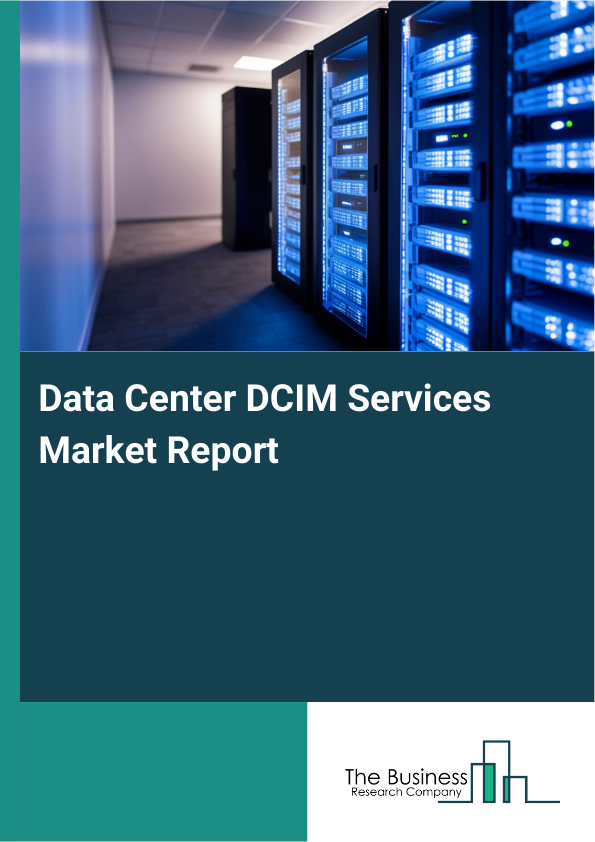 Data Center DCIM Services Market Report

The Business
Research Company