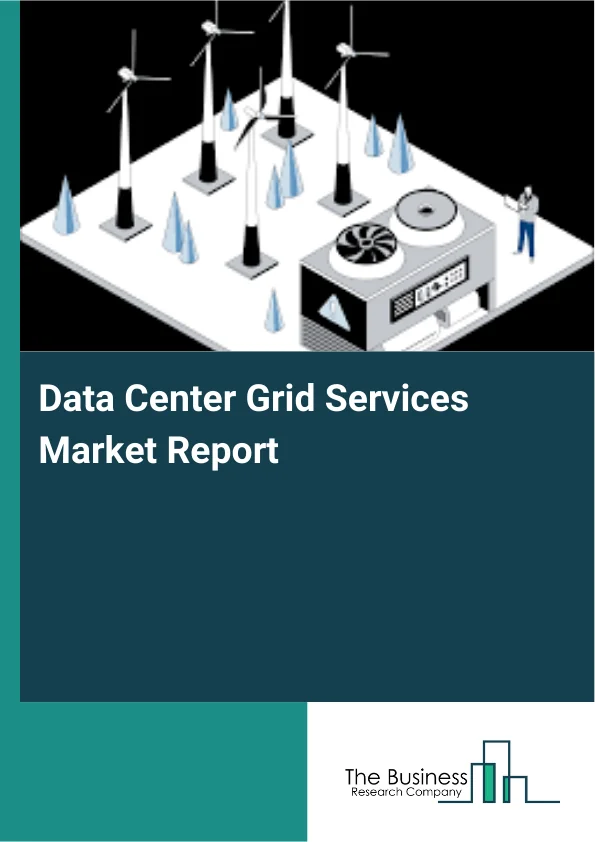 Data Center Grid Services Market Report

The Business
Research Company