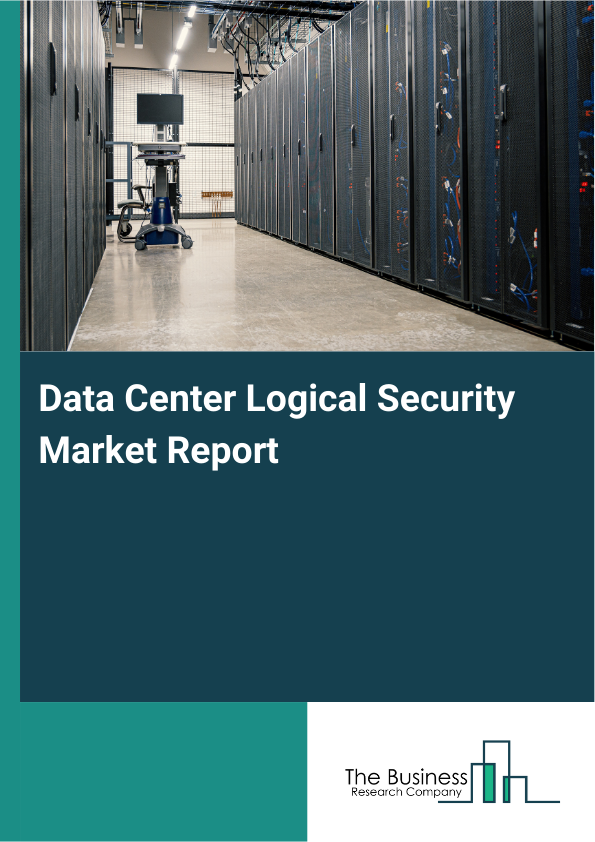 Data Center Logical Security Market Report

The Business
Research Company