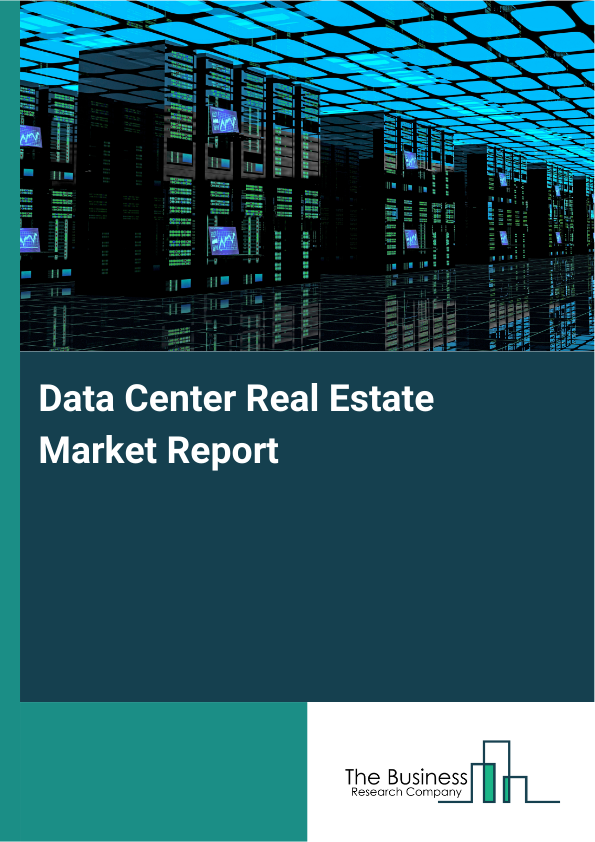 Data Center Real Estate Market Report

The Business
Research Company