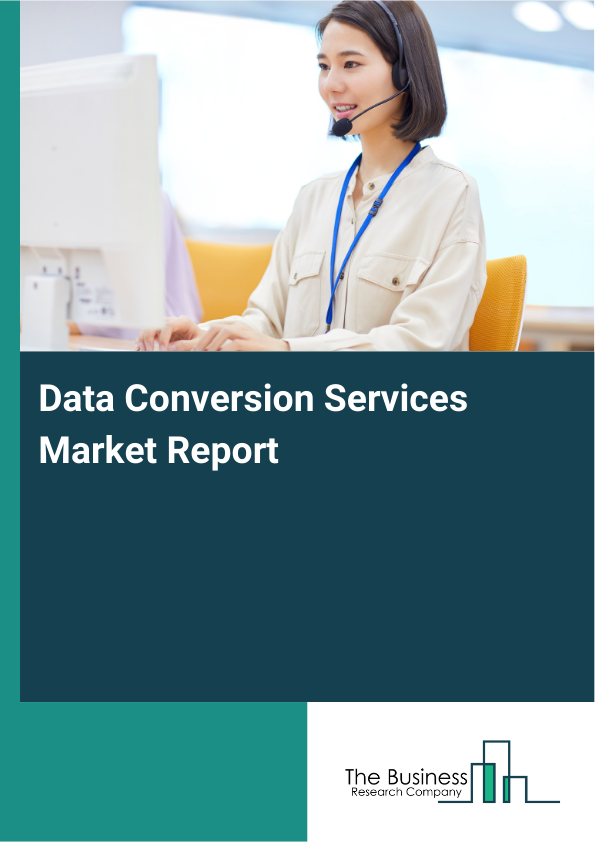 Data Conversion Services Market Report

The Business
Research Company