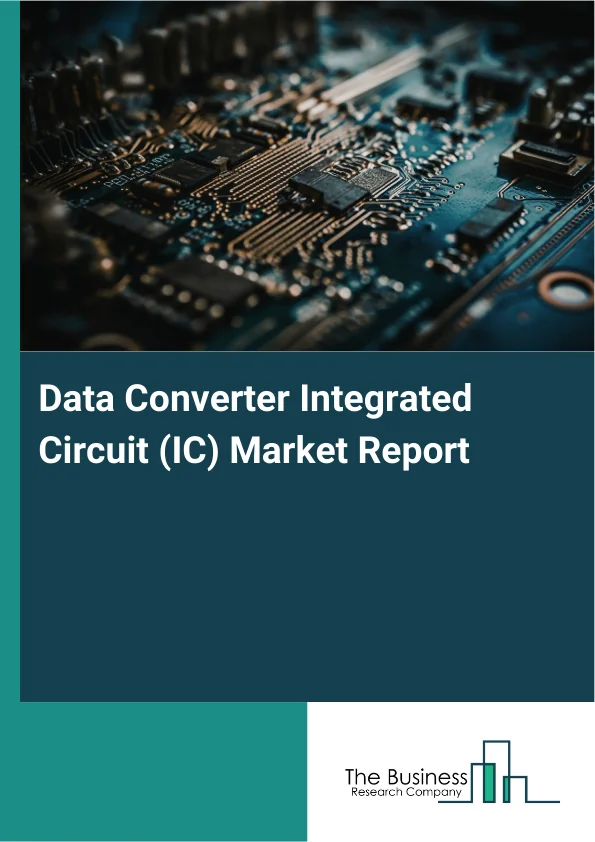 Data Converter Integrated Circuit (IC) Market Report

The Business
Research Company