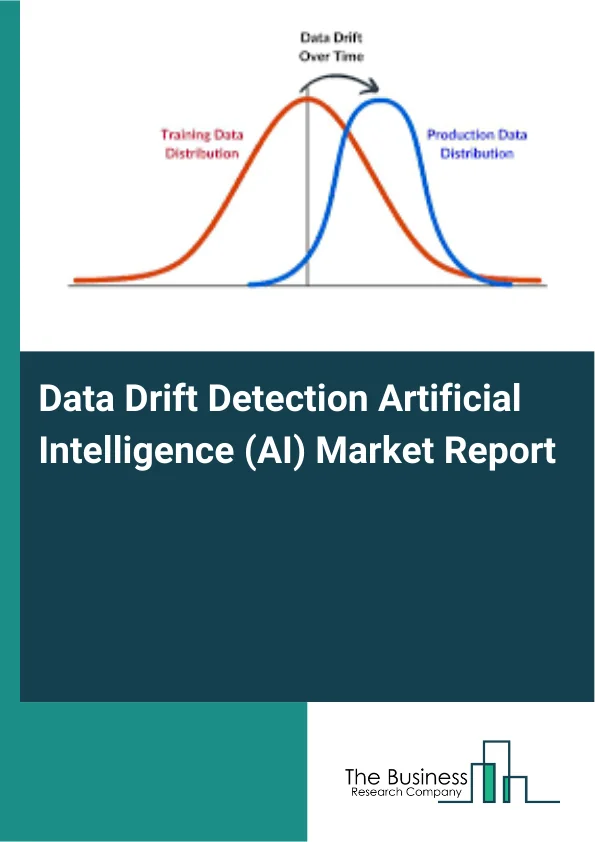 Data Drift Over Time

Training Data Distribution

Production Data Distribution

Data Drift Detection Artificial Intelligence (AI) Market Report

The Business Research Company