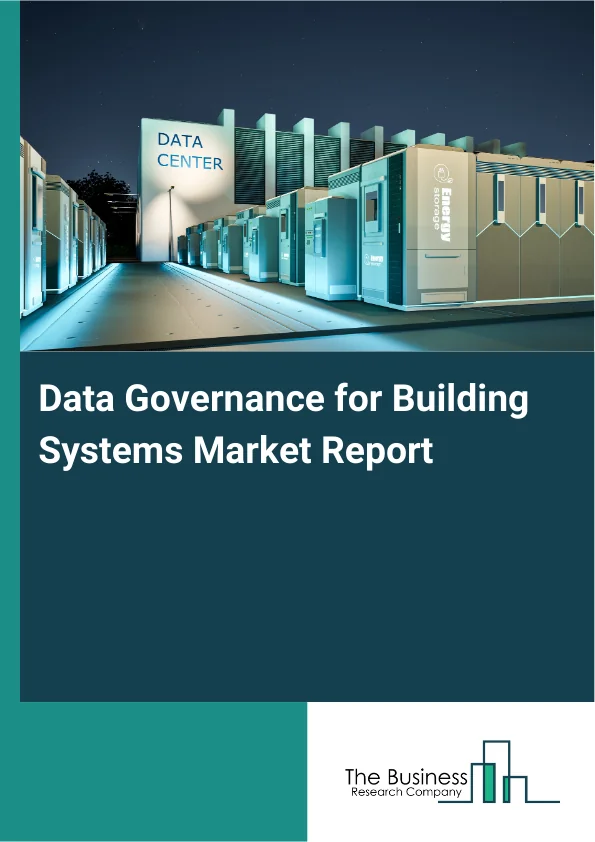 DATA CENTER

Energy storage

Data Governance for Building Systems Market Report

The Business Research Company