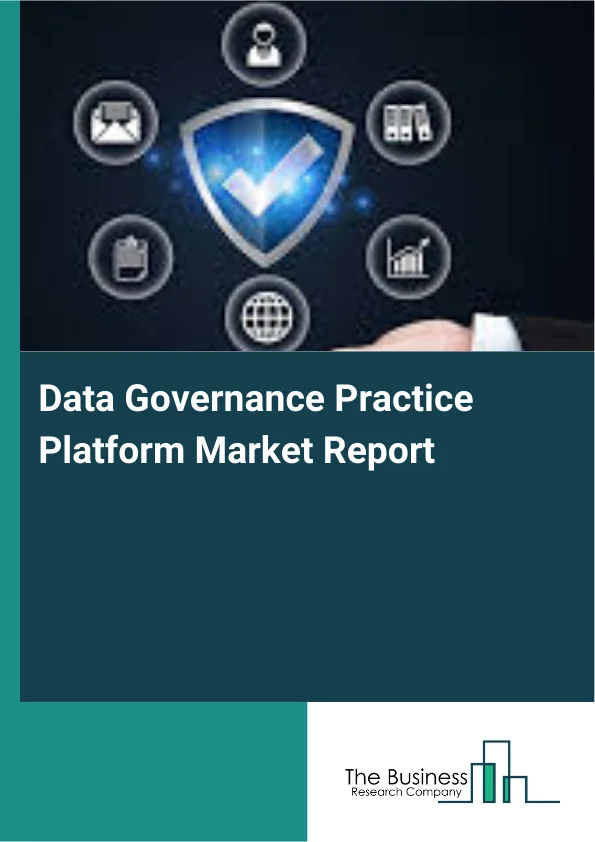 Data Governance Practice Platform Market Report

The Business
Research Company