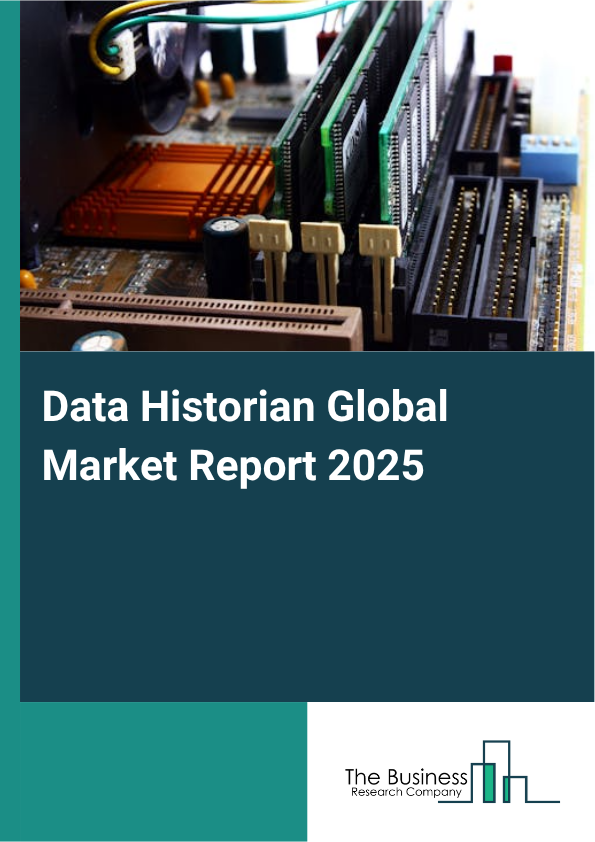 Data Historian Global Market Report 2025

The Business
Research Company