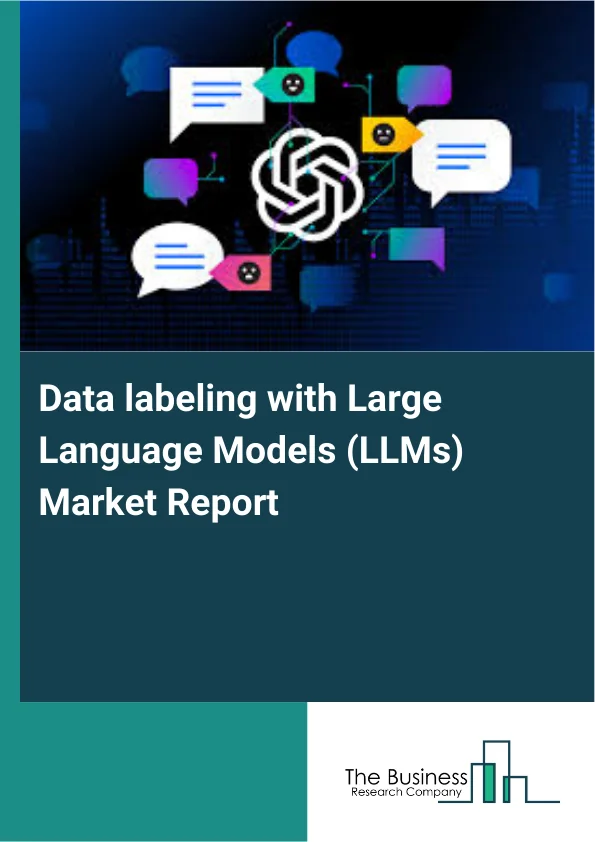 Data labeling with Large Language Models (LLMs) Market Report

The Business
Research Company