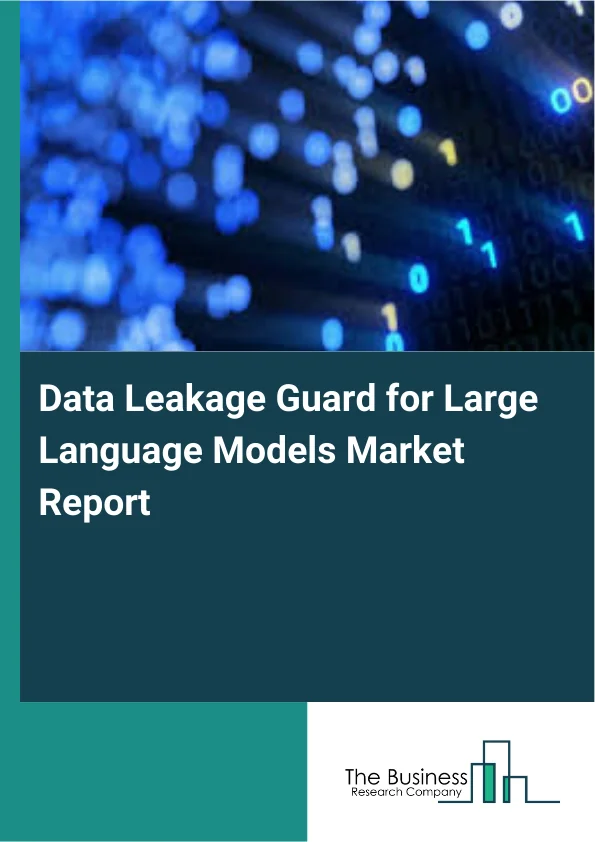 Data Leakage Guard for Large Language Models Market Report

The Business
Research Company