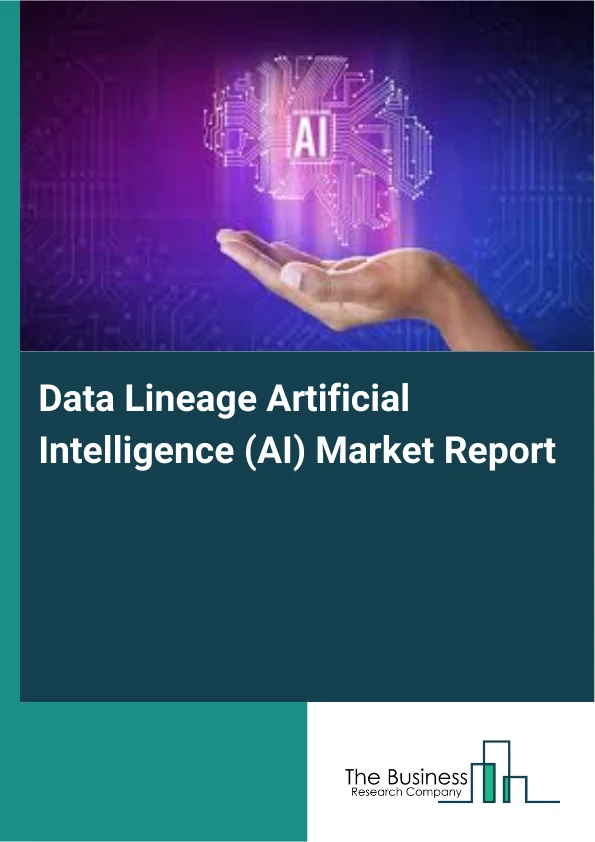 AI

Data Lineage Artificial Intelligence (AI) Market Report

The Business
Research Company