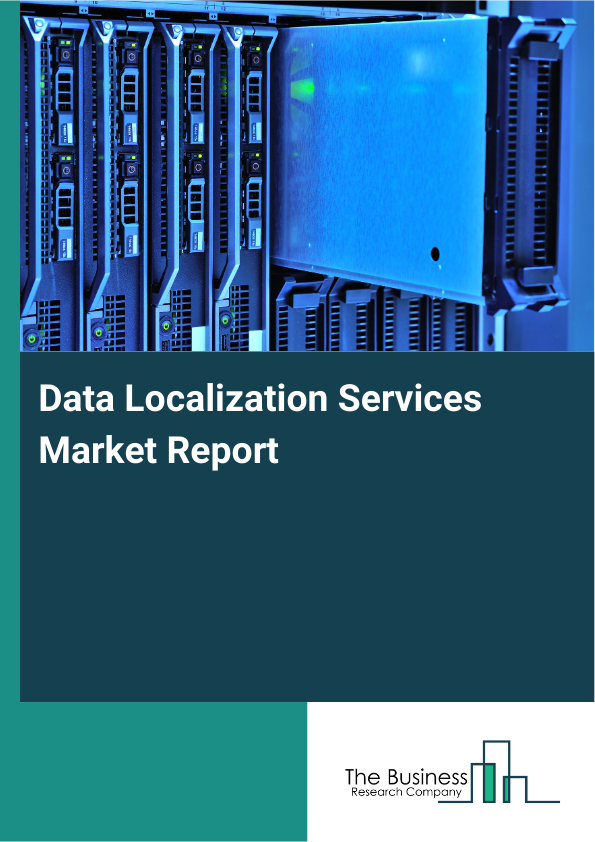 Data Localization Services Market Report

The Business
Research Company