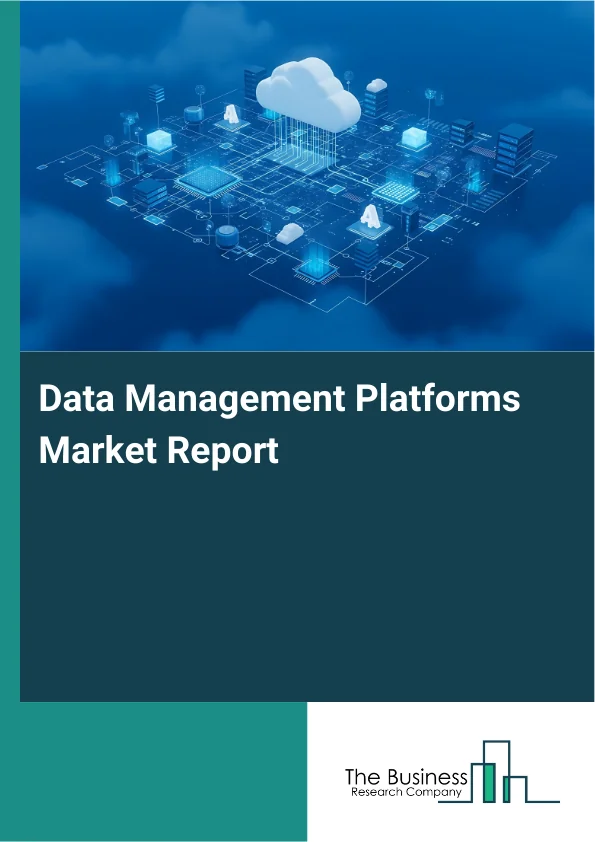 Data Management Platforms Market Report

The Business
Research Company