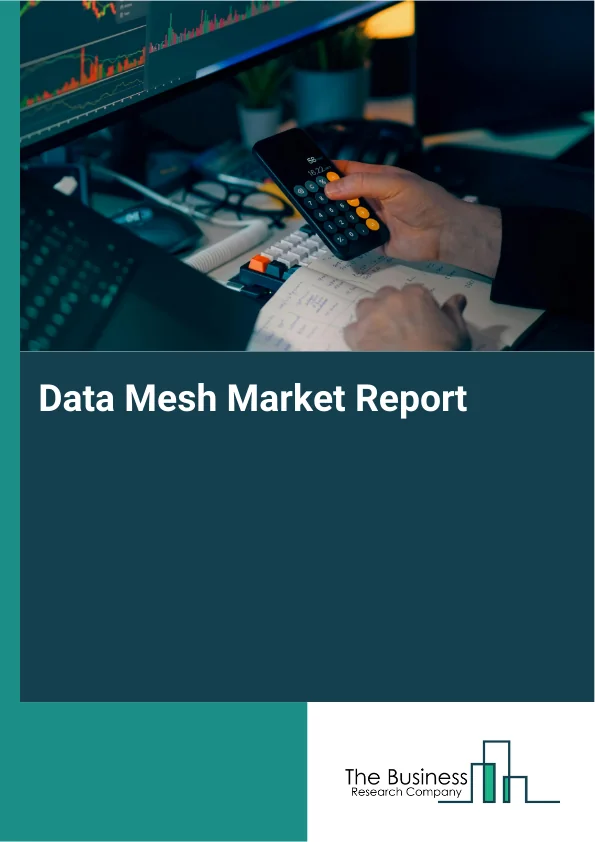 Data Mesh Market Report

The Business
Research Company