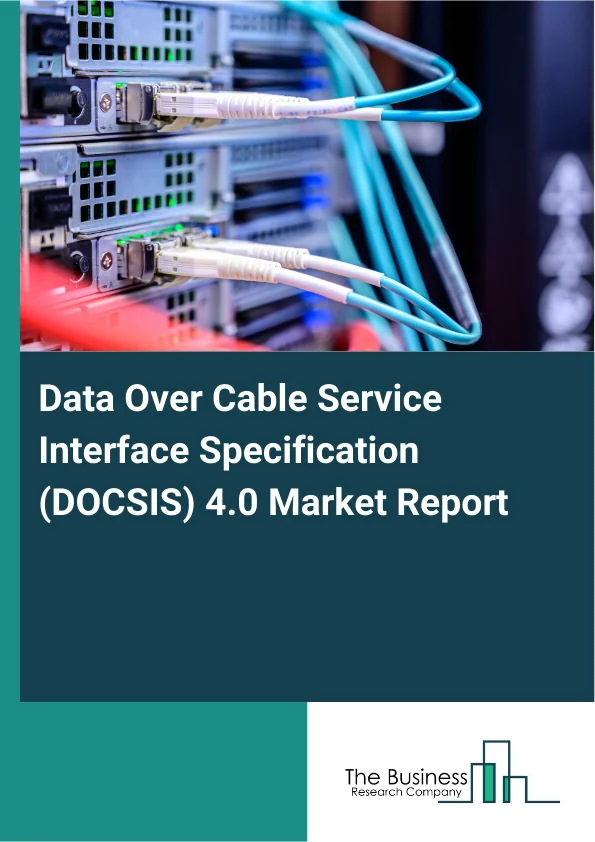 Data Over Cable Service Interface Specification (DOCSIS) 4.0 Market Report

The Business
Research Company