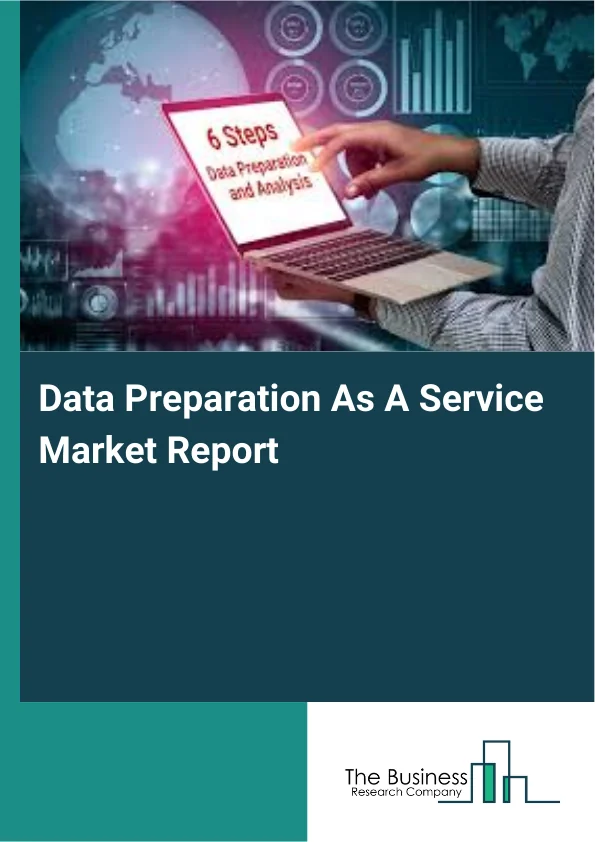 6 Steps
Data Preparation and Analysis

Data Preparation As A Service Market Report

The Business
Research Company