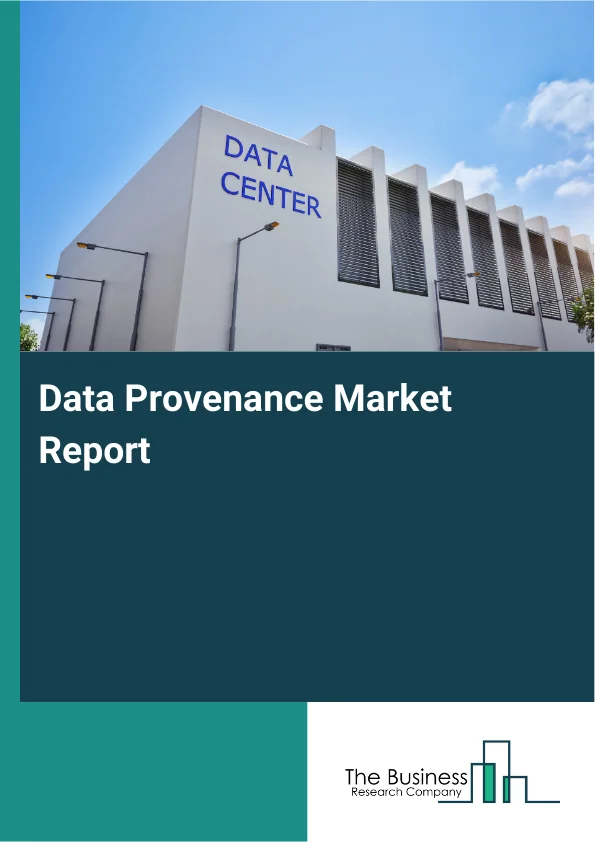 DATA CENTER

Data Provenance Market Report

The Business Research Company