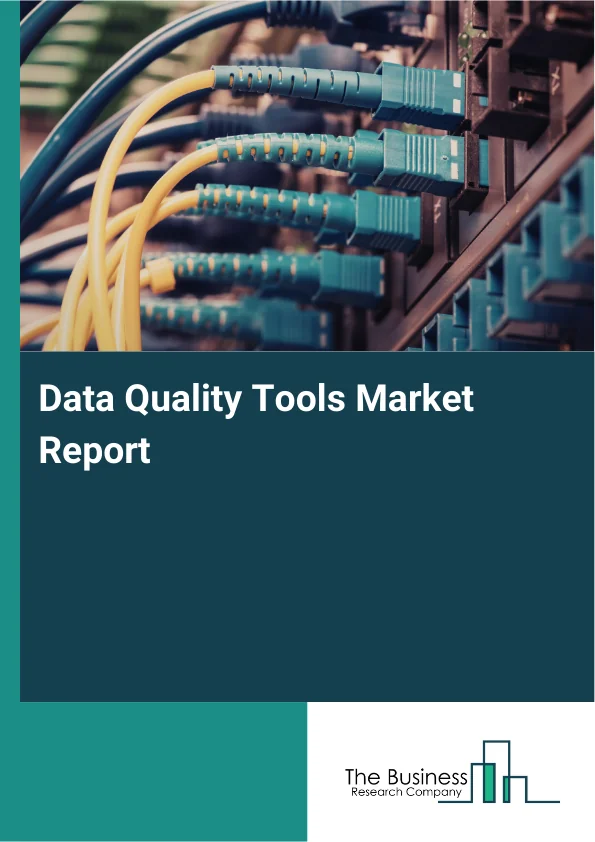 Data Quality Tools Market Report

The Business
Research Company