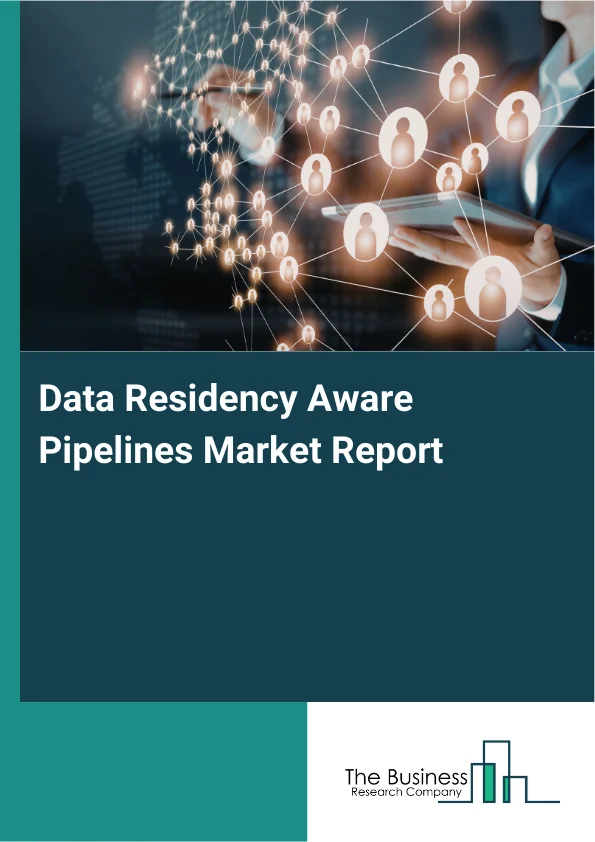 Data Residency Aware Pipelines Market Report

The Business
Research Company