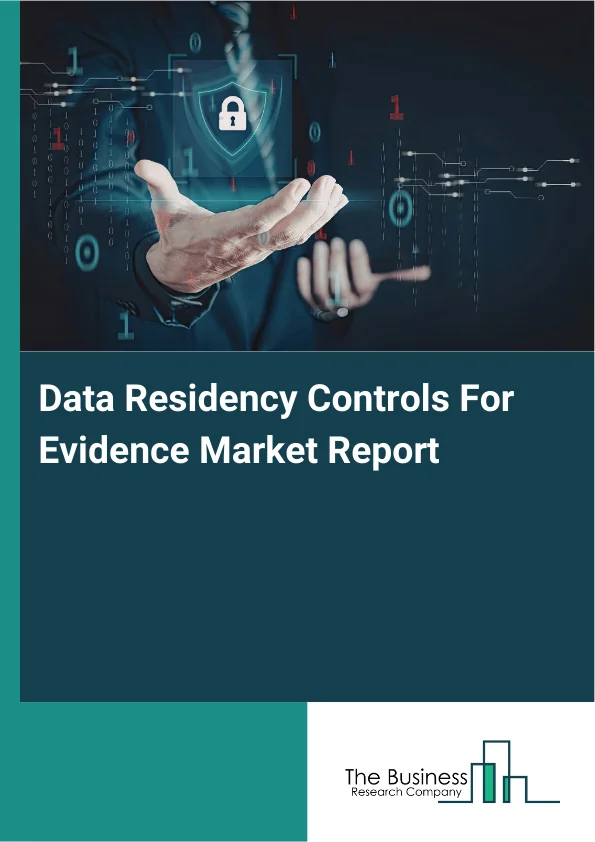 Data Residency Controls For Evidence Market Report

The Business
Research Company