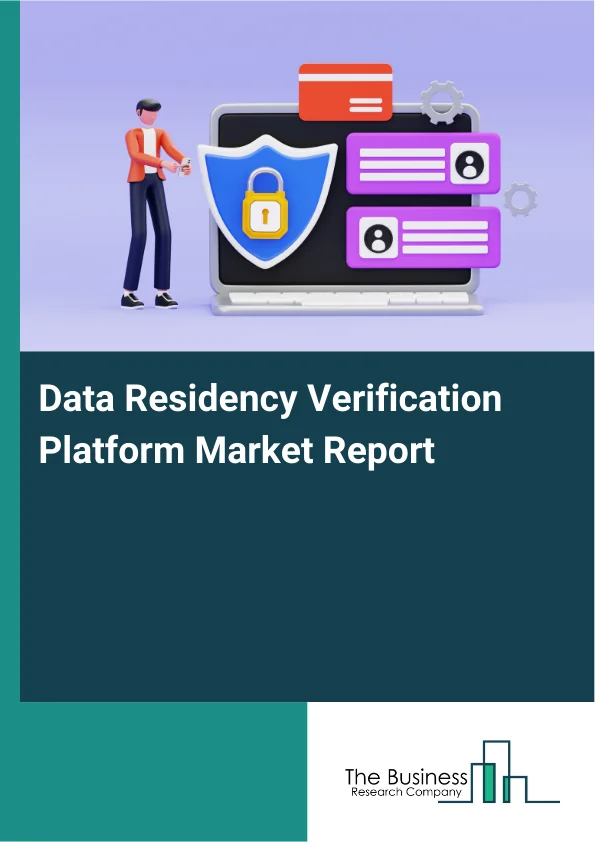 Data Residency Verification Platform Market Report

The Business
Research Company