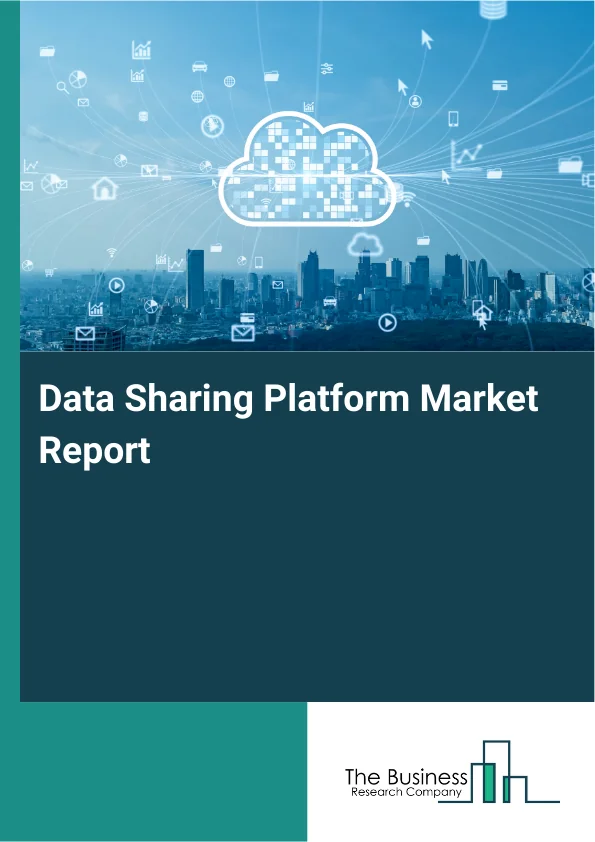 Data Sharing Platform Market Report

The Business
Research Company