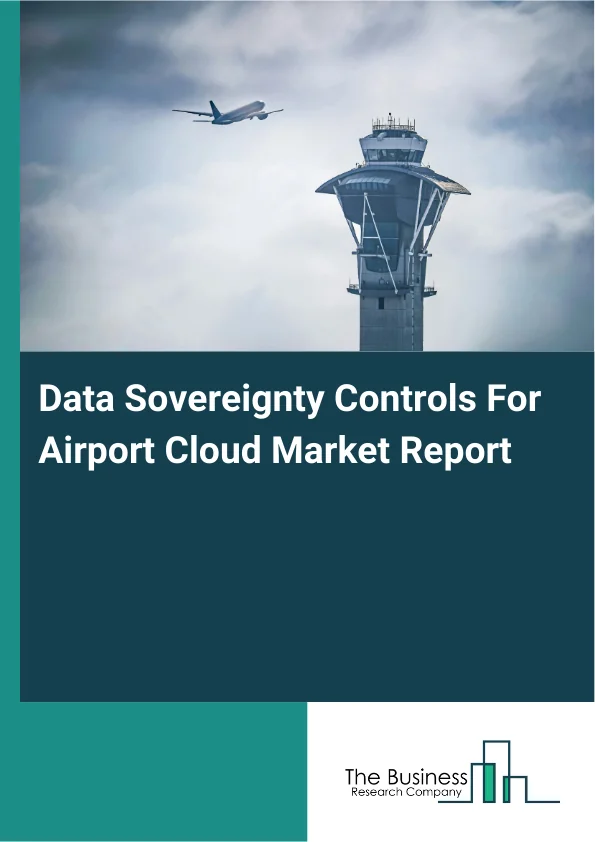 Data Sovereignty Controls For Airport Cloud Market Report

The Business
Research Company