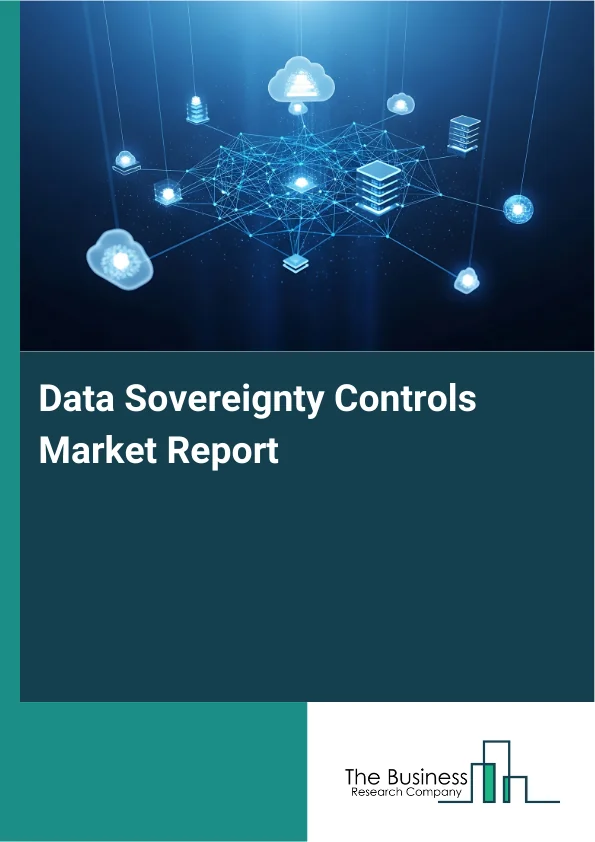 Data Sovereignty Controls Market Report

The Business
Research Company