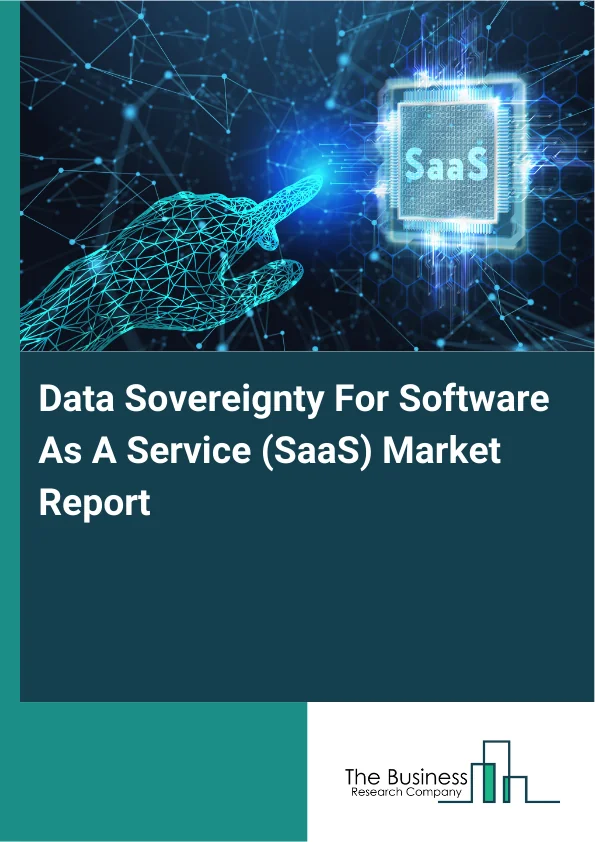 SaaS

Data Sovereignty For Software As A Service (SaaS) Market Report

The Business
Research Company