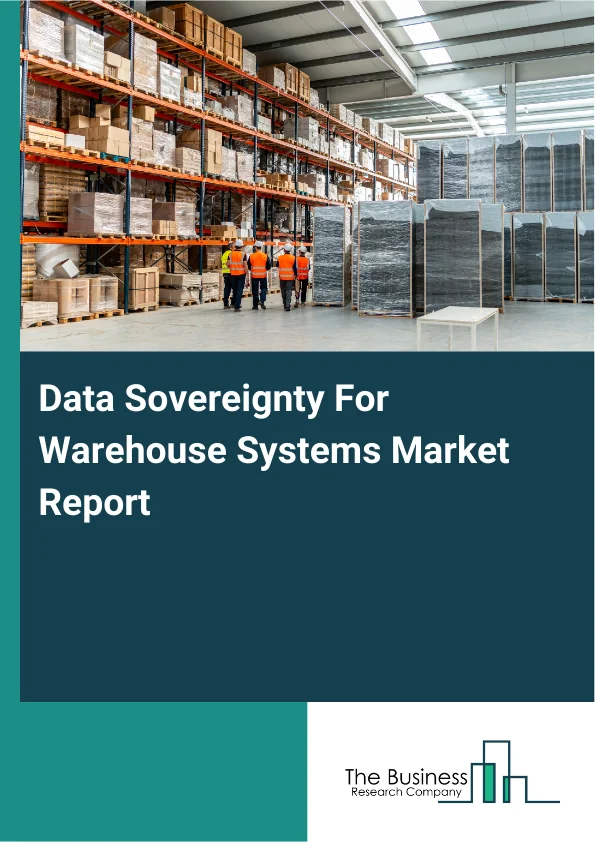 Data Sovereignty For Warehouse Systems Market Report

The Business
Research Company