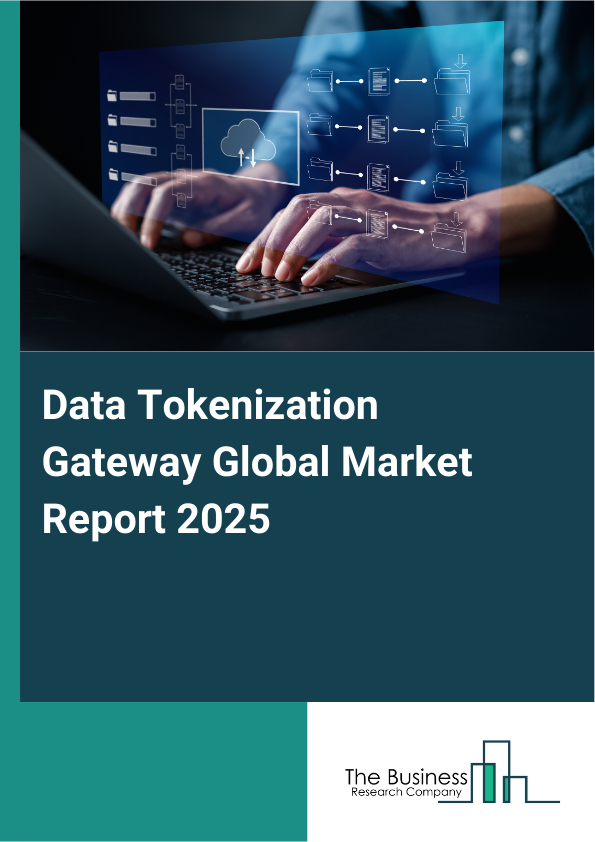 Data Tokenization Gateway Global Market Report 2025

The Business
Research Company