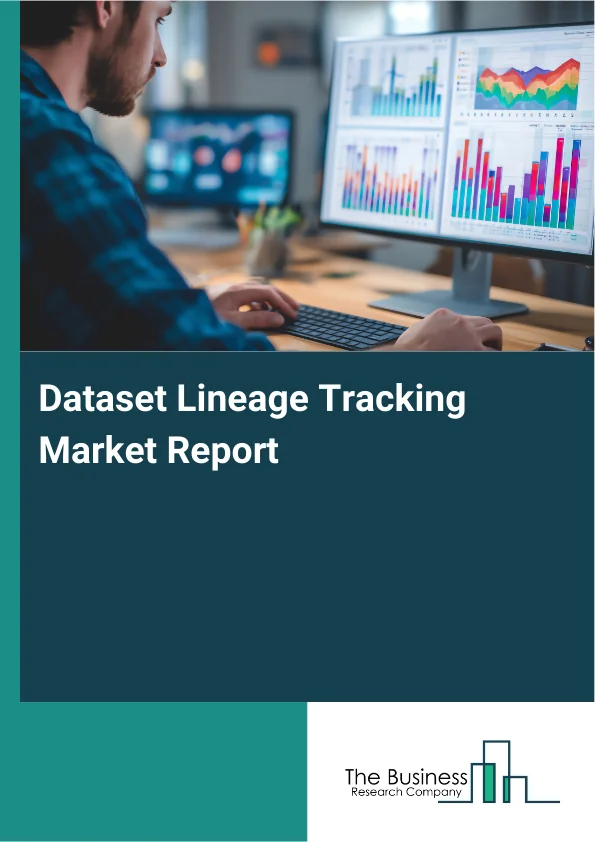 Dataset Lineage Tracking Market Report

The Business
Research Company