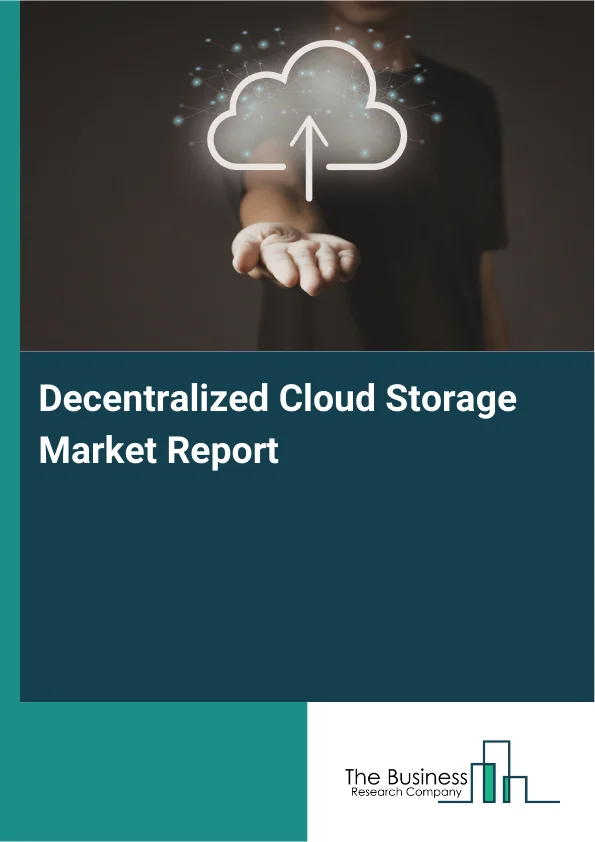 Decentralized Cloud Storage Market Report

The Business
Research Company