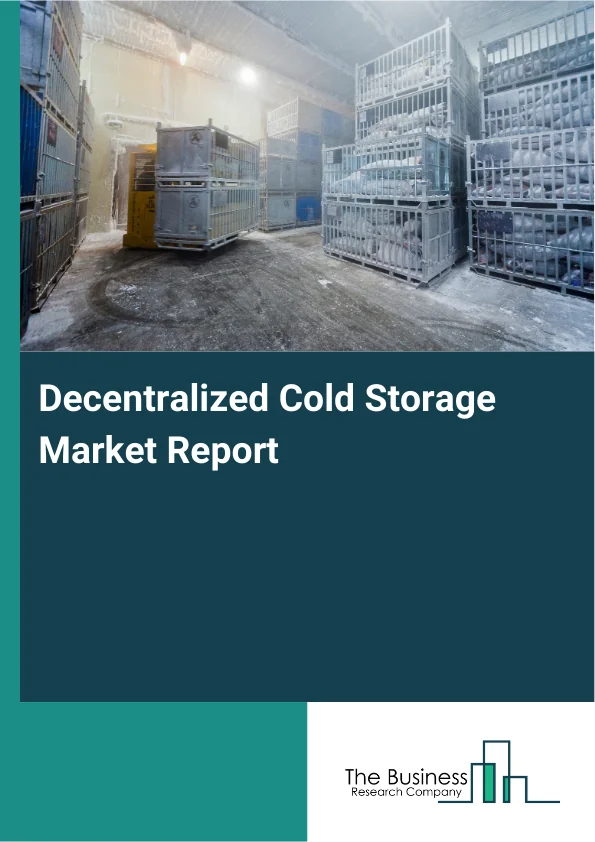 Decentralized Cold Storage Market Report

The Business
Research Company