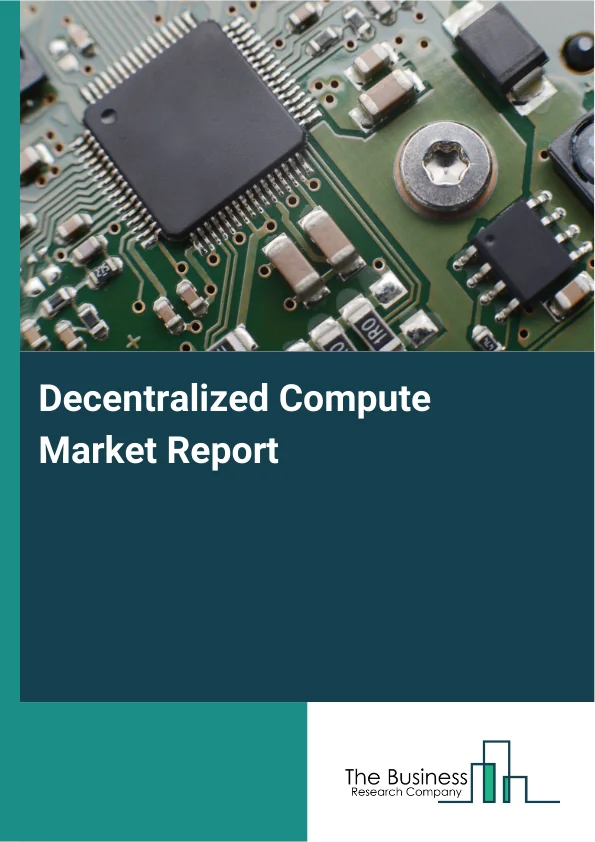 Decentralized Compute Market Report

The Business
Research Company