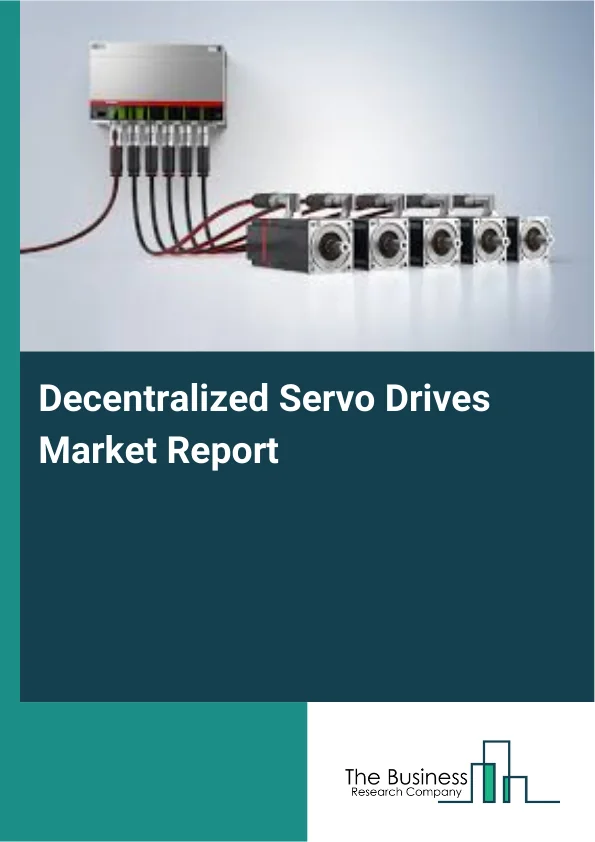 Decentralized Servo Drives Market Report

The Business
Research Company