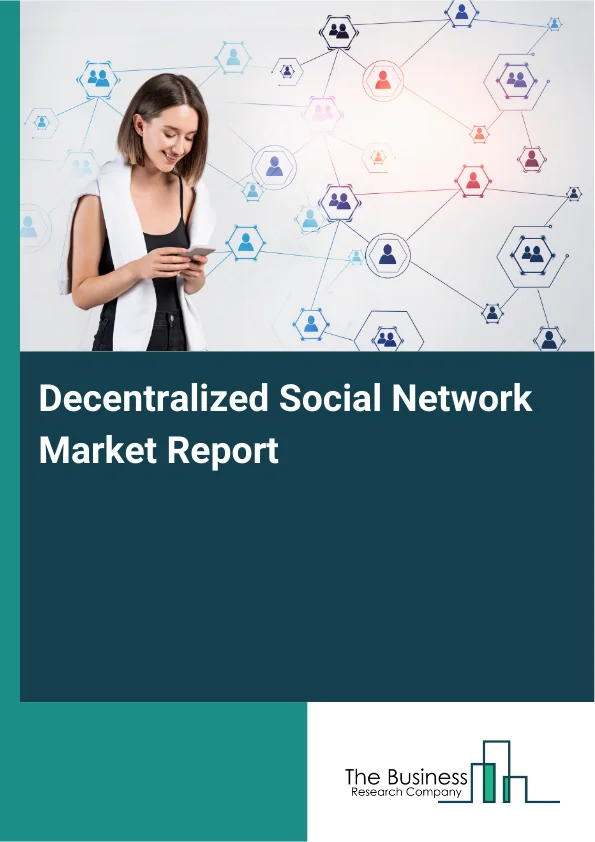 Decentralized Social Network Market Report

The Business
Research Company