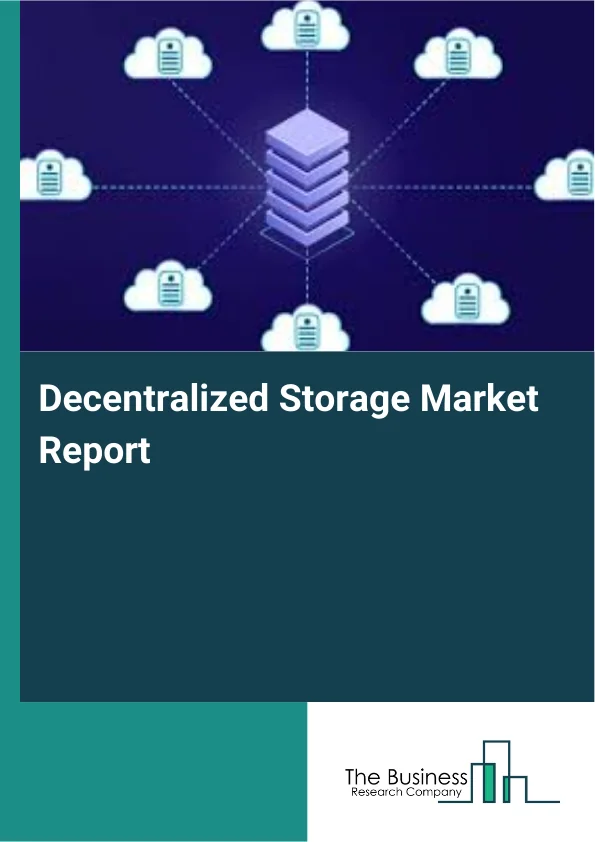 Decentralized Storage Market Report

The Business
Research Company