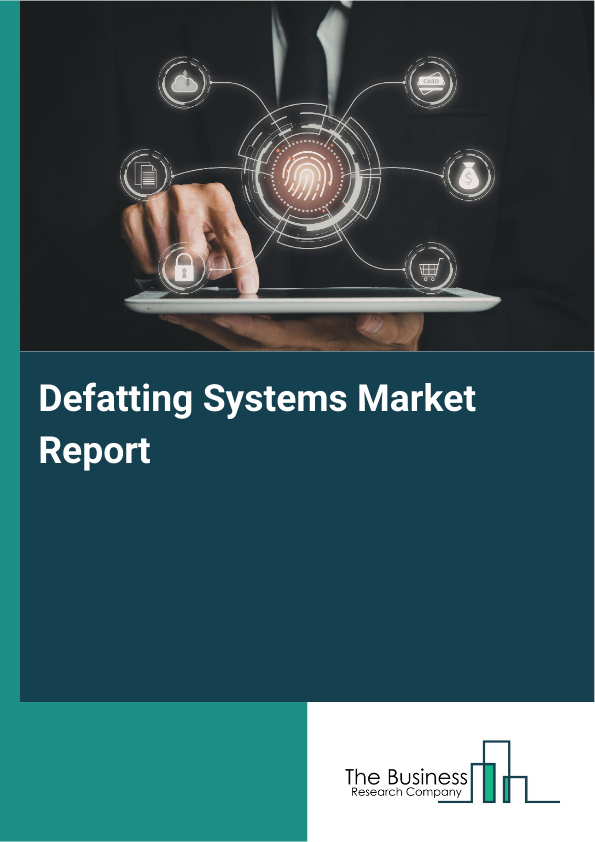 CARD

Defatting Systems Market Report

The Business
Research Company