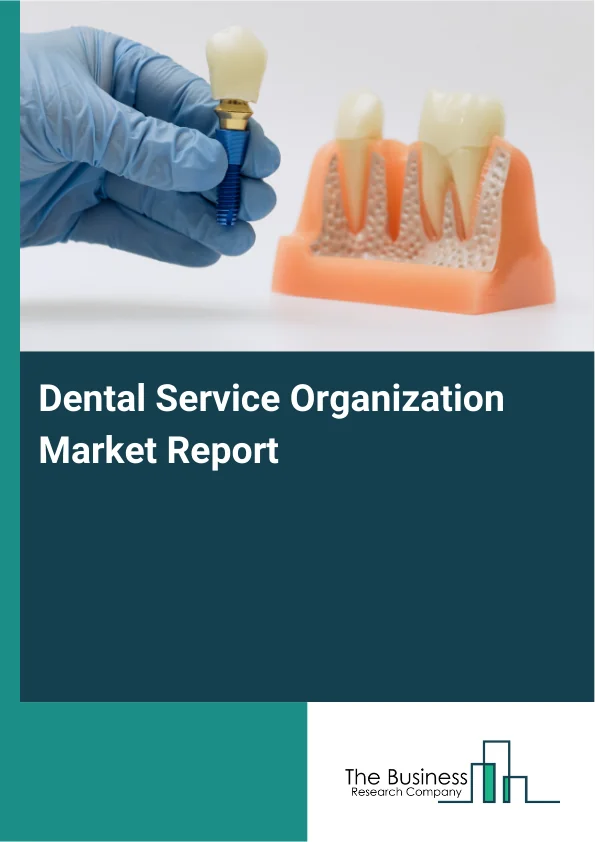 Dental Service Organization Market Report

The Business
Research Company