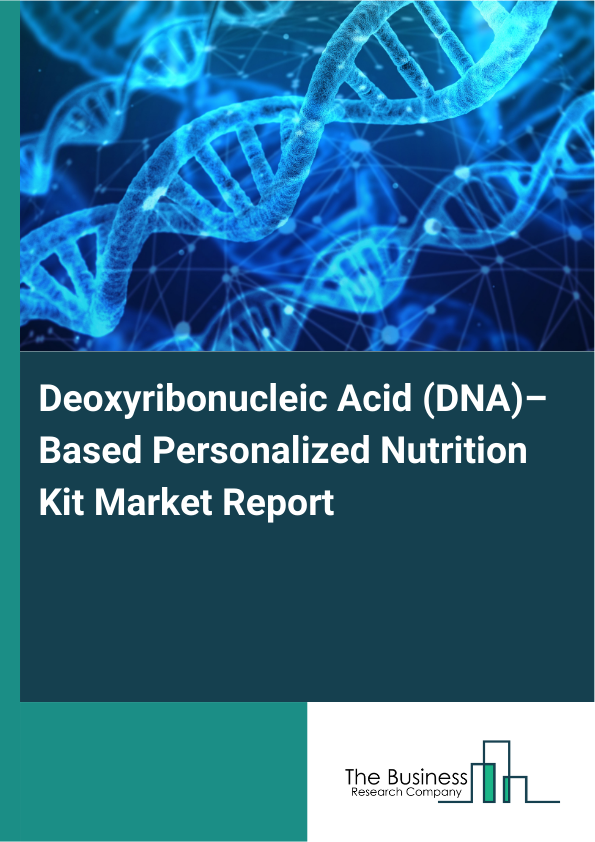 Deoxyribonucleic Acid (DNA)–Based Personalized Nutrition Kit Market Report

The Business
Research Company