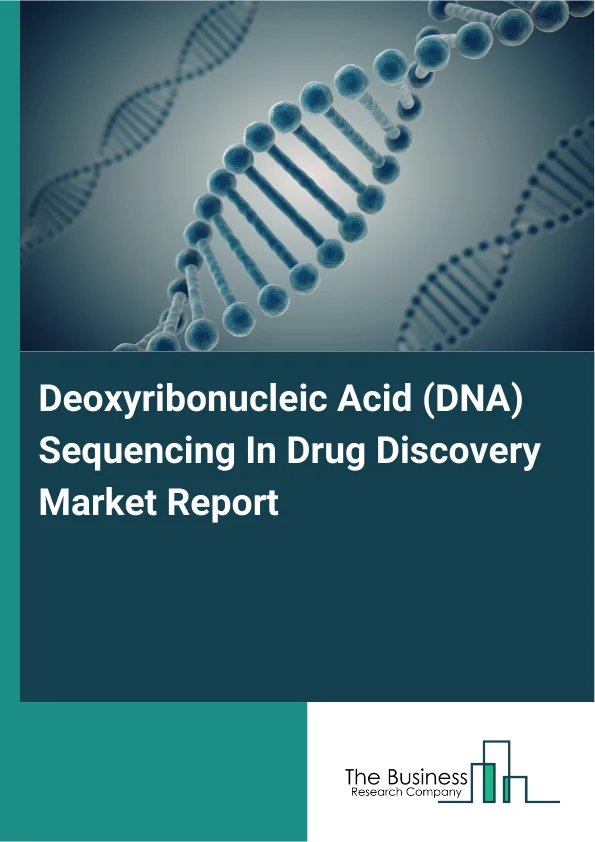 Deoxyribonucleic Acid (DNA) Sequencing In Drug Discovery Market Report

The Business
Research Company