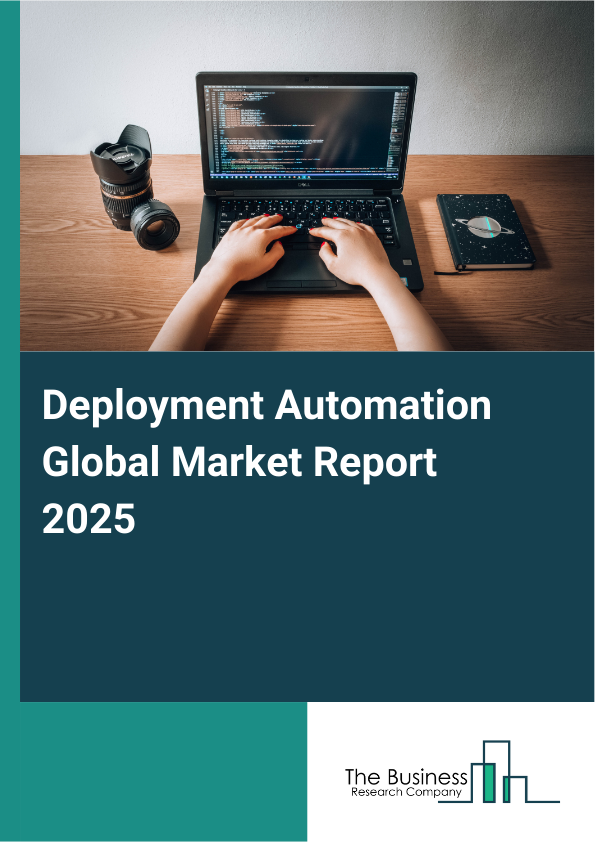 Deployment Automation Global Market Report 2025

The Business
Research Company