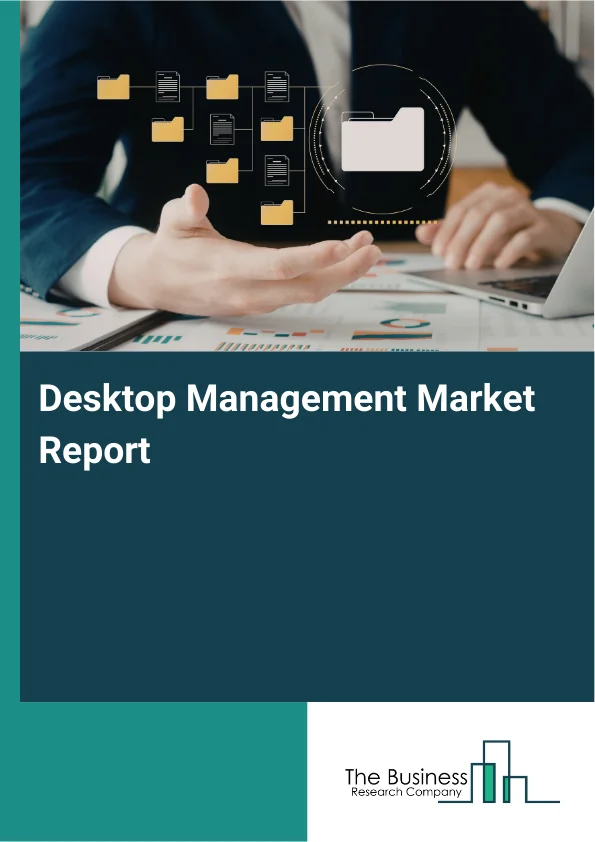 Desktop Management Market Report

The Business
Research Company