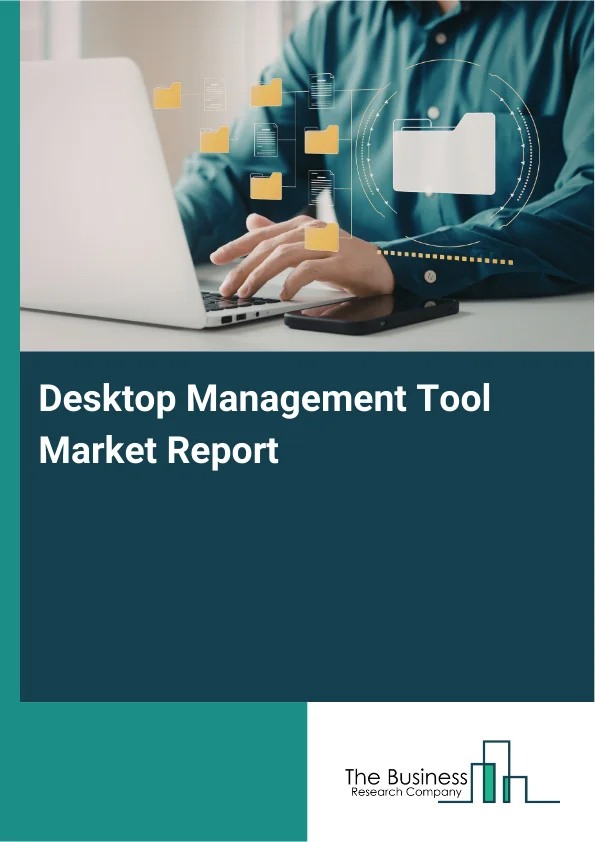 Desktop Management Tool Market Report

The Business
Research Company