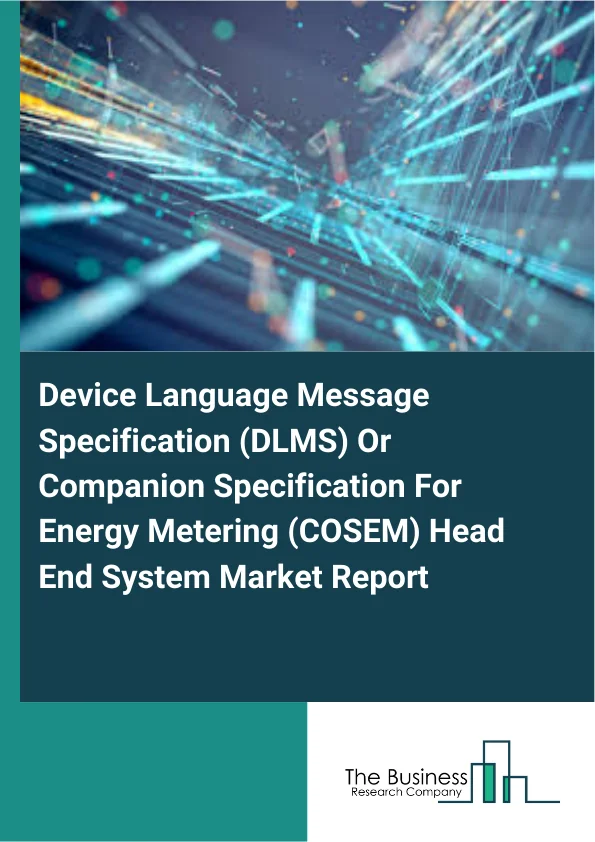 Device Language Message Specification (DLMS) Or Companion Specification For Energy Metering (COSEM) Head End System Market Report

The Business
Research Company